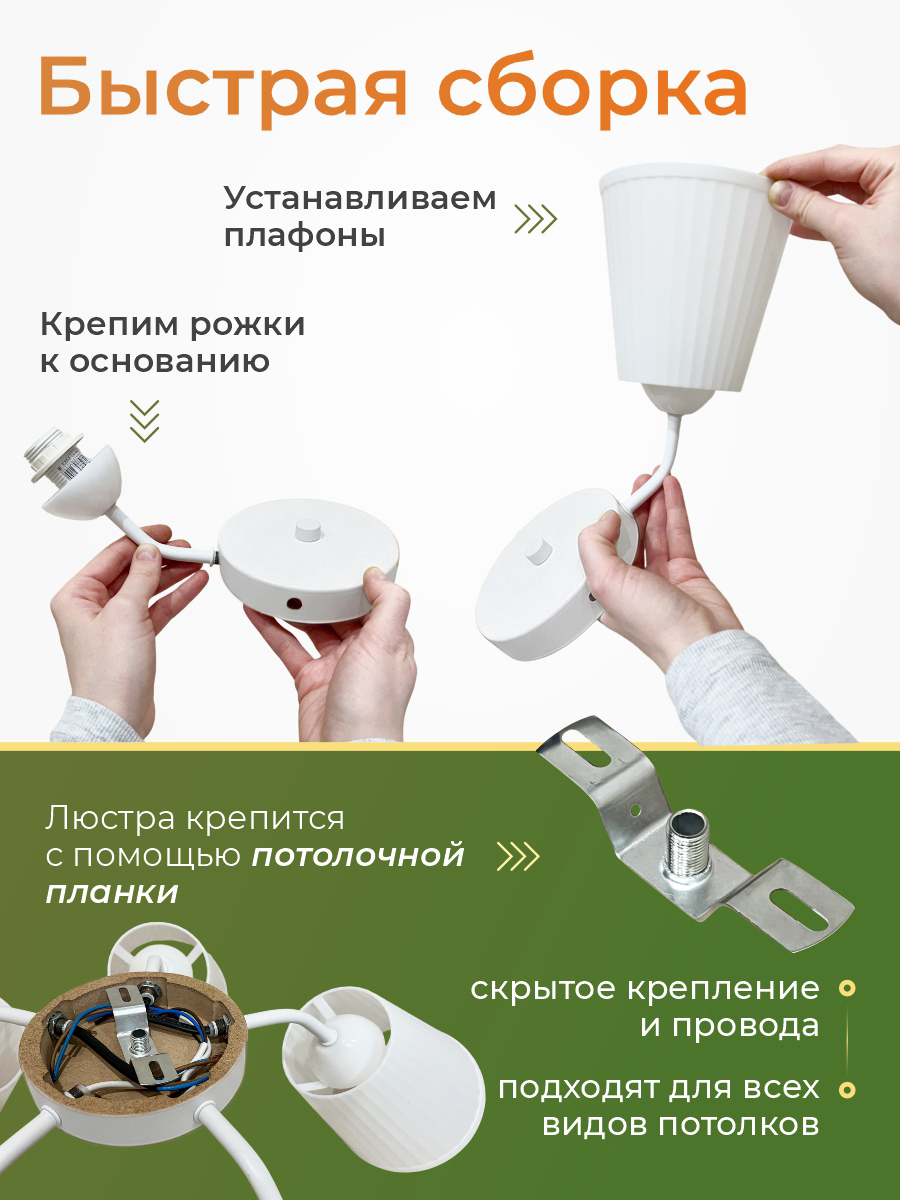 Быстрая сборка

Устанавливаем плафоны

Крепим рожки к основанию

Люстра крепится с помощью потолочной планки

скрытое крепление и провода

подходят для всех видов потолков