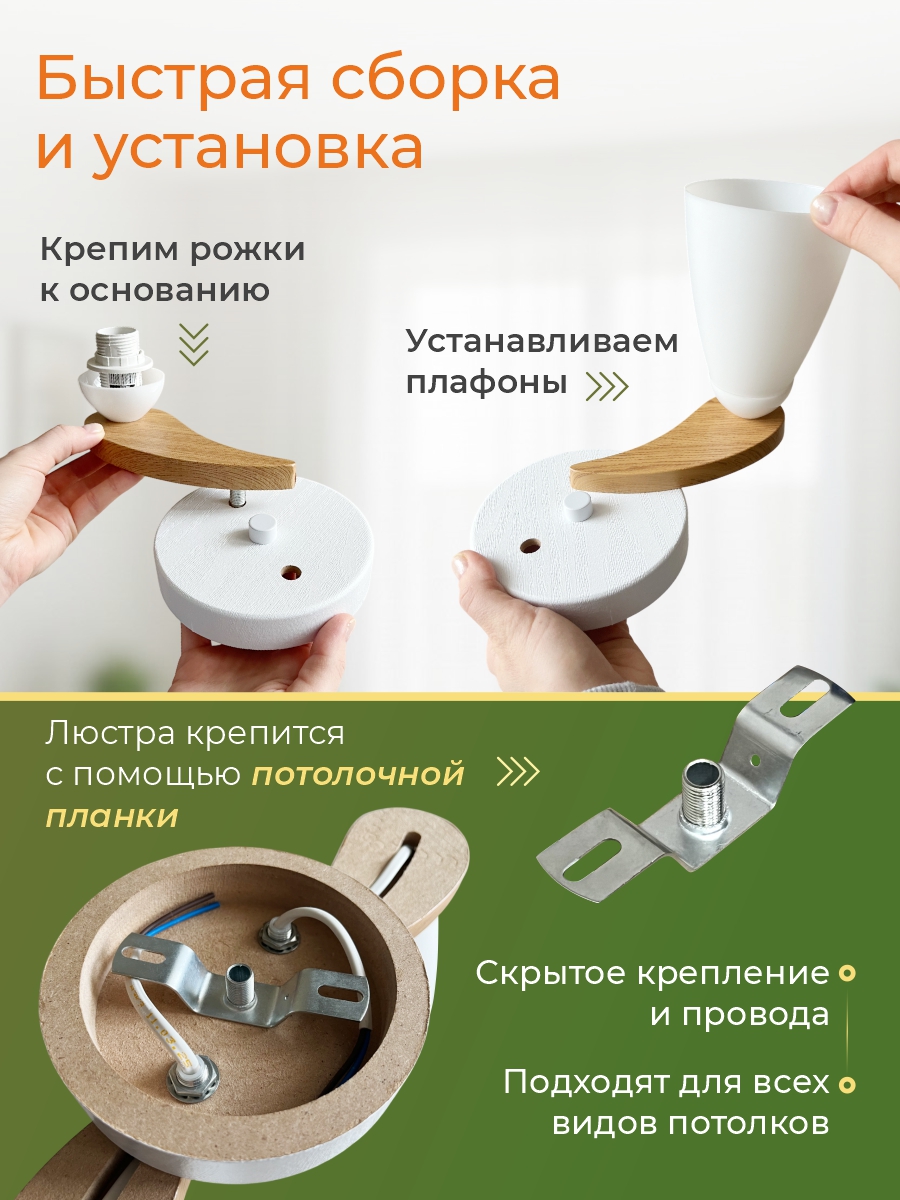 Быстрая сборка и установка

Крепим рожки к основанию

Устанавливаем плафоны

Люстра крепится с помощью потолочной планки

Скрытое крепление и провода

Подходят для всех видов потолков