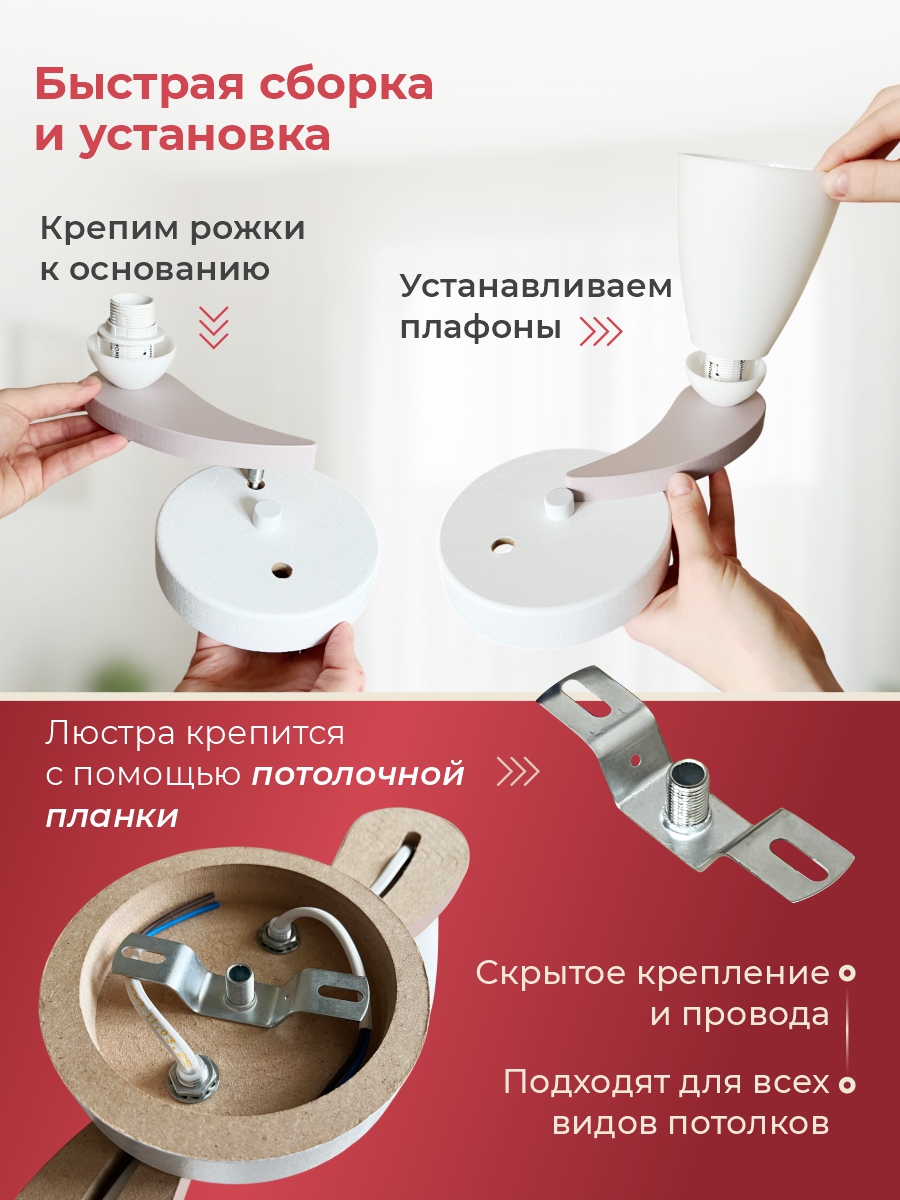 Быстрая сборка и установка

Крепим рожки к основанию

Устанавливаем плафоны

Люстра крепится с помощью потолочной планки

Скрытое крепление и провода

Подходят для всех видов потолков