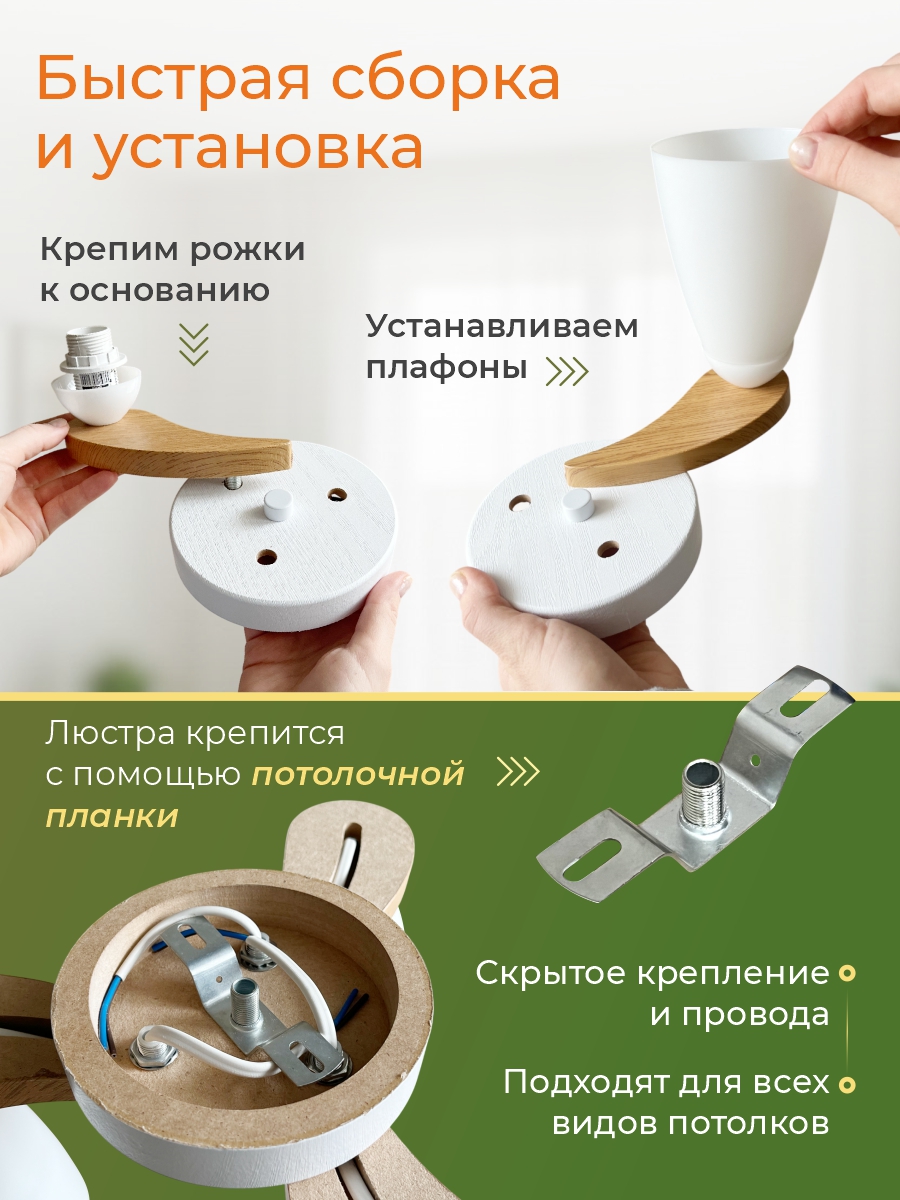 Быстрая сборка и установка

Крепим рожки к основанию

Устанавливаем плафоны

Люстра крепится с помощью потолочной планки

Скрытое крепление и провода

Подходят для всех видов потолков